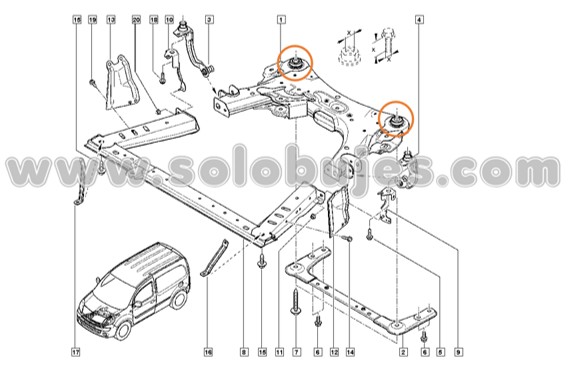 15 19 13 20 18 10 3 1 4

X X

www.solobujes.com

17 16 8 15 11 7 6 12 14 2 6 5 9